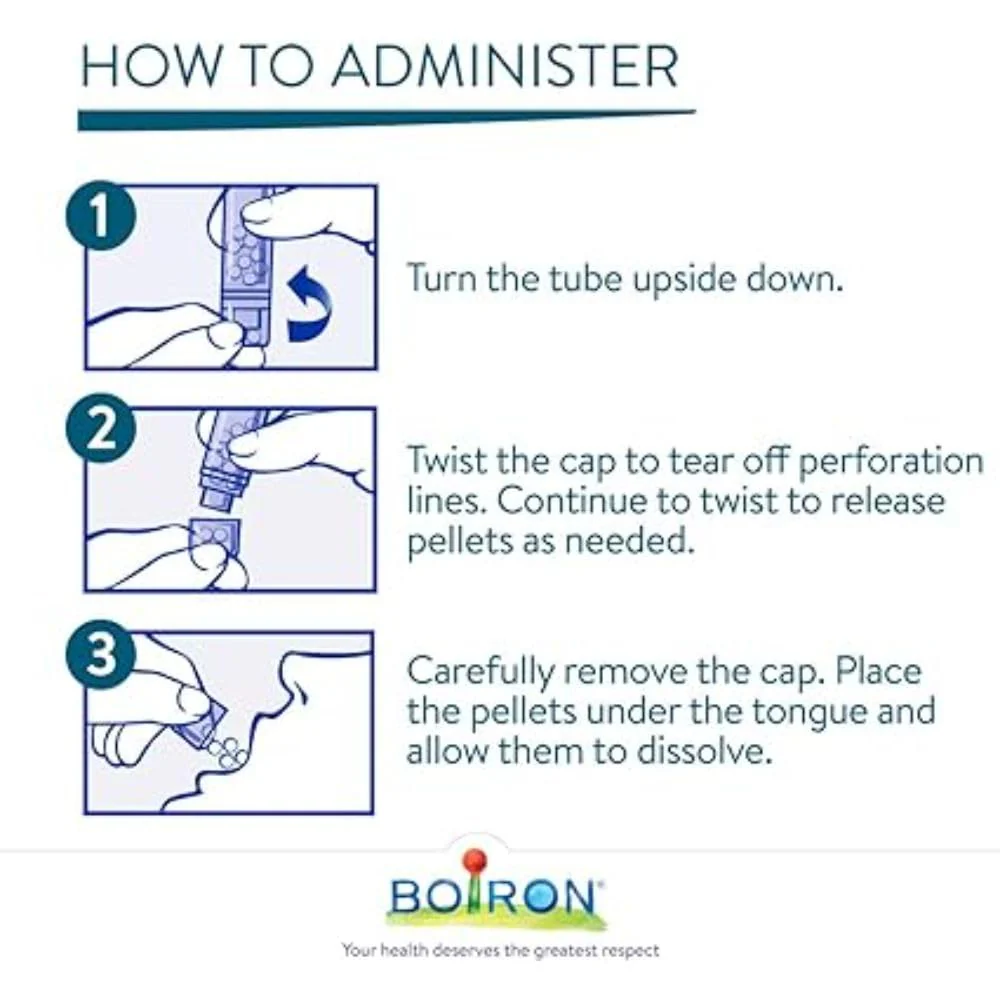 HOW TO ADMINISTER

1

Turn the tube upside down.

2

Twist the cap to tear off perforation lines. Continue to twist to release pellets as needed.

3

Carefully remove the cap. Place the pellets under the tongue and allow them to dissolve.

BOIRON®

Your health deserves the greatest respect